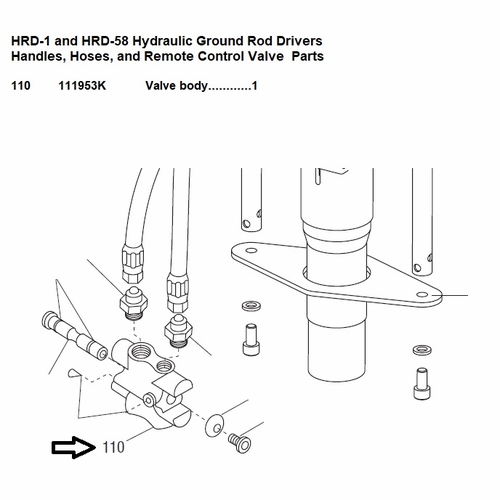 HRD-1 and HRD-58 Hydraulic Ground Rod Drivers
Handles, Hoses, and Remote Control Valve Parts

110 111953K Valve body............1

110