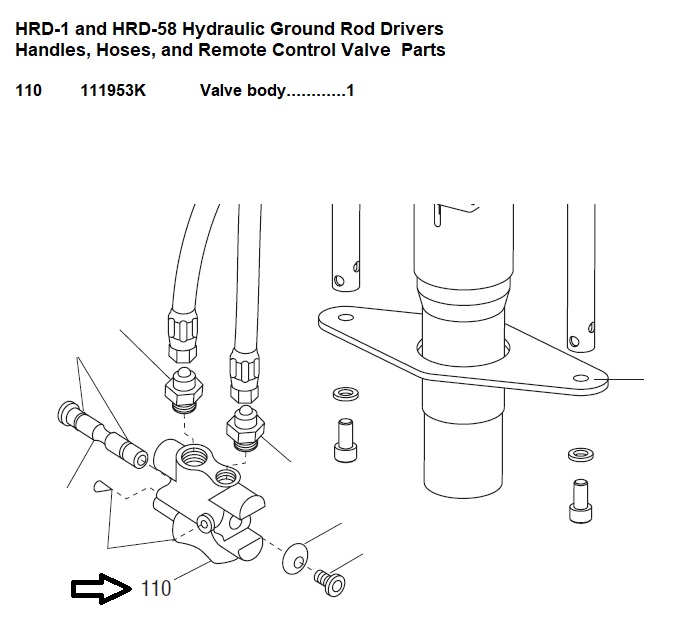 HRD-1 and HRD-58 Hydraulic Ground Rod Drivers
Handles, Hoses, and Remote Control Valve Parts

110 111953K Valve body............1

110