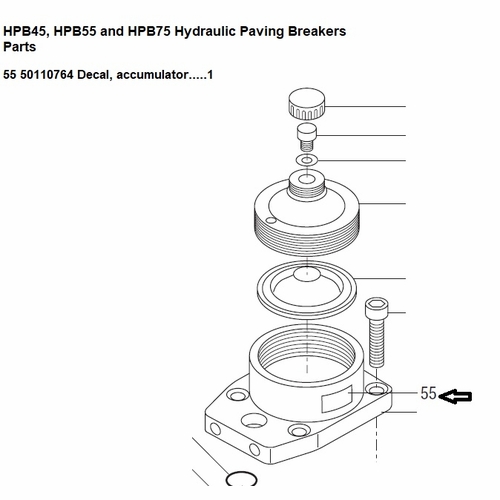 HPB45, HPB55 and HPB75 Hydraulic Paving Breakers Parts

55 50110764 Decal, accumulator.....1

55