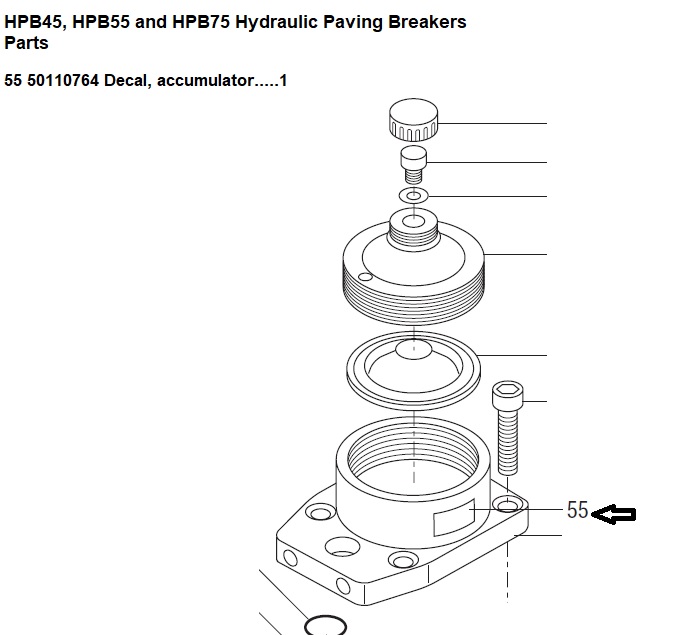 HPB45, HPB55 and HPB75 Hydraulic Paving Breakers
Parts

55 50110764 Decal, accumulator.....1

55