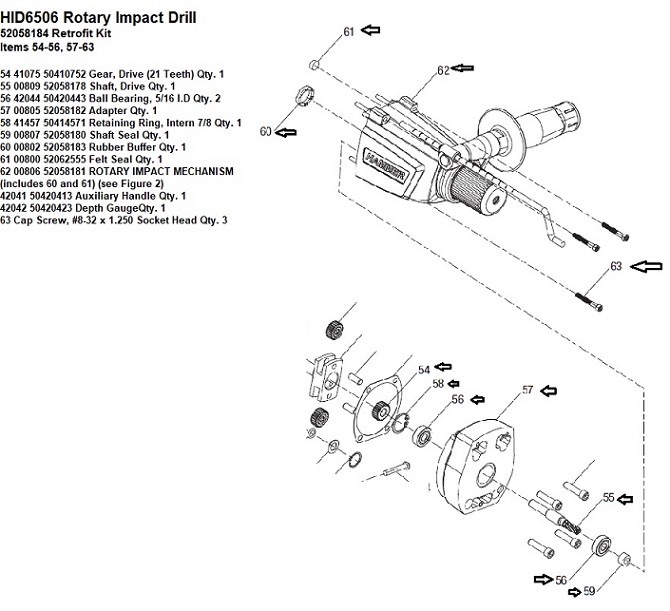 HID6506 Rotary Impact Drill
52058184 Retrofit Kit
Items 54-56, 57-63

54 41075 50410752 Gear, Drive (21 Teeth) Qty. 1
55 00809 52058178 Shaft, Drive Qty. 1
56 42044 50420443 Ball Bearing, 5/16 I.D Qty. 2
57 00805 52058182 Adapter Qty. 1
58 41457 50414571 Retaining Ring, Intern 7/8 Qty. 1
59 00807 52058180 Shaft Seal Qty. 1
60 00802 52058183 Rubber Buffer Qty. 1
61 00800 52062555 Felt Seal Qty. 1
62 00806 52058181 ROTARY IMPACT MECHANISM (includes 60 and 61) (see Figure 2)
42041 50420413 Auxiliary Handle Qty. 1
42042 50420423 Depth GaugeQty. 1
63 Cap Screw, #8-32 x 1.250 Socket Head Qty. 3

61
62
60
HAMMER
63
54
58
56
57
55
56
59