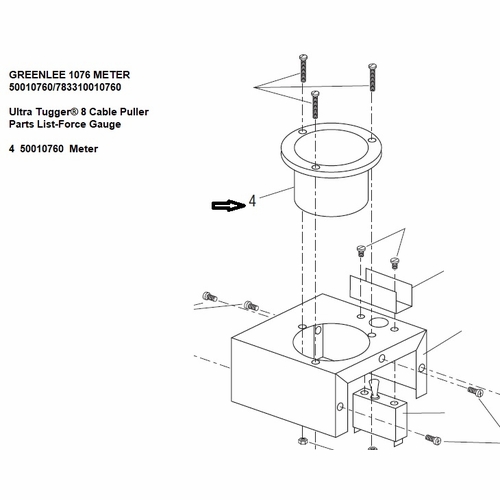 GREENLEE 1076 METER
50010760/783310010760

Ultra Tugger® 8 Cable Puller
Parts List-Force Gauge

4 50010760 Meter

4