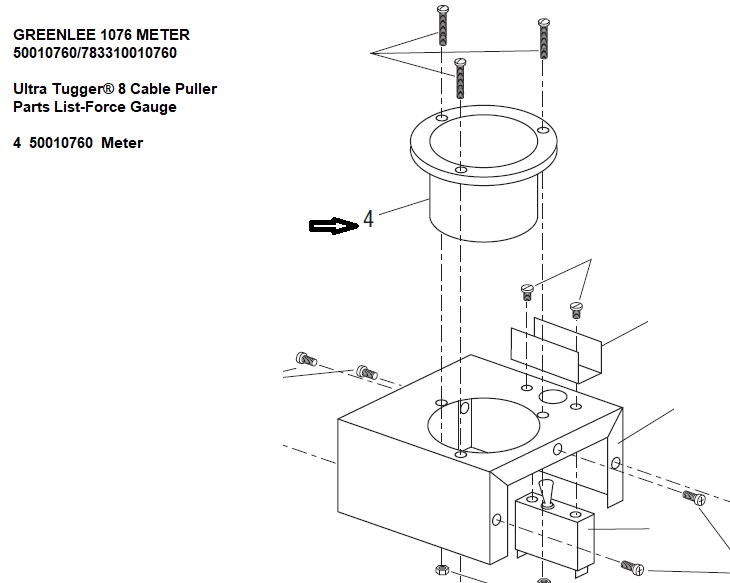 GREENLEE 1076 METER
50010760/783310010760

Ultra Tugger® 8 Cable Puller
Parts List-Force Gauge

4 50010760 Meter

4