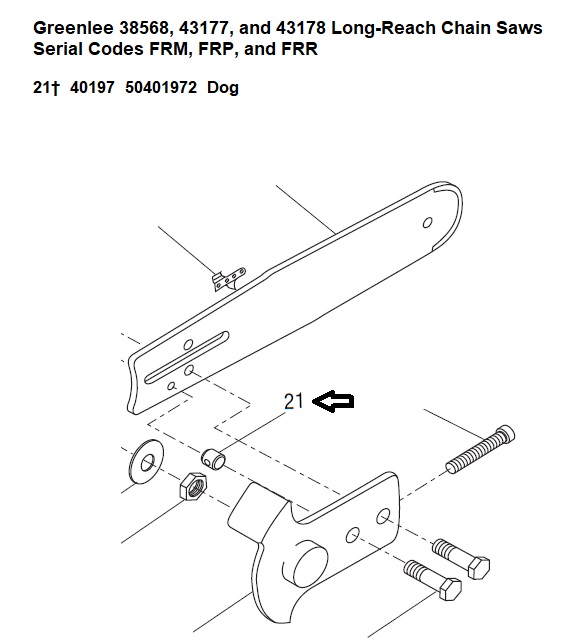 Greenlee 38568, 43177, and 43178 Long-Reach Chain Saws Serial Codes FRM, FRP, and FRR

21† 40197 50401972 Dog

21