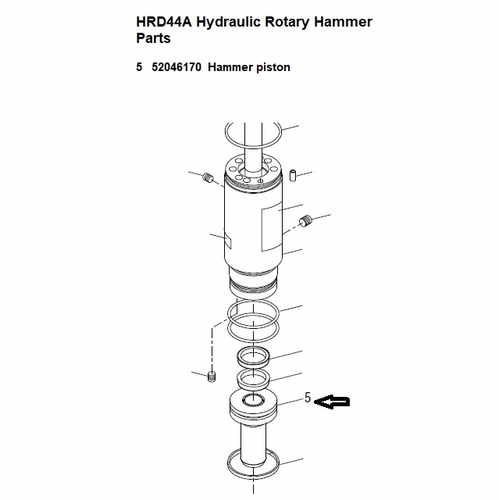 HRD44A Hydraulic Rotary Hammer Parts

5 52046170 Hammer piston

5