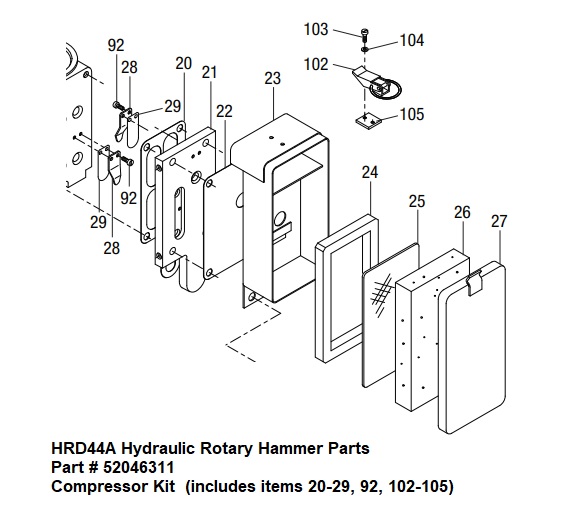 103
104
102
105
92
28
20
21
29
22
23
92
29
28
24
25
26
27

HRD44A Hydraulic Rotary Hammer Parts
Part # 52046311
Compressor Kit (includes items 20-29, 92, 102-105)