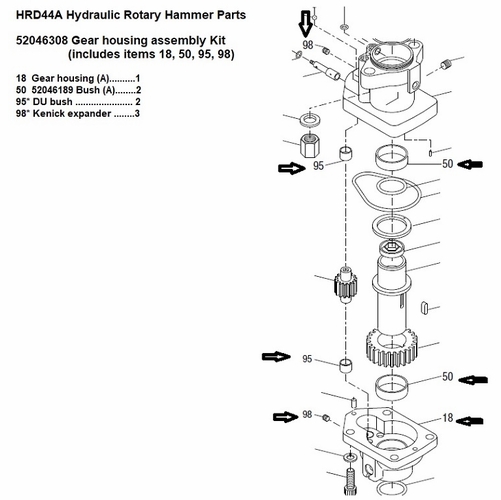 HRD44A Hydraulic Rotary Hammer Parts

52046308 Gear housing assembly Kit
(includes items 18, 50, 95, 98)

18 Gear housing (A)..........1
50 52046189 Bush (A)........2
95* DU bush ...................... 2
98* Kenick expander ........3

98

95

50

95

50

98

18