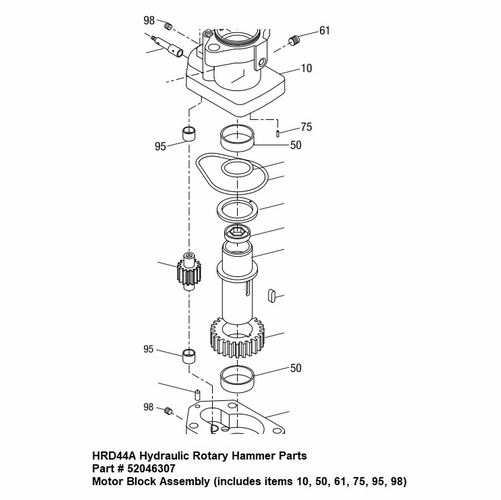 98
61
10
75
95
50
95
50
98

HRD44A Hydraulic Rotary Hammer Parts
Part # 52046307
Motor Block Assembly (includes items 10, 50, 61, 75, 95, 98)