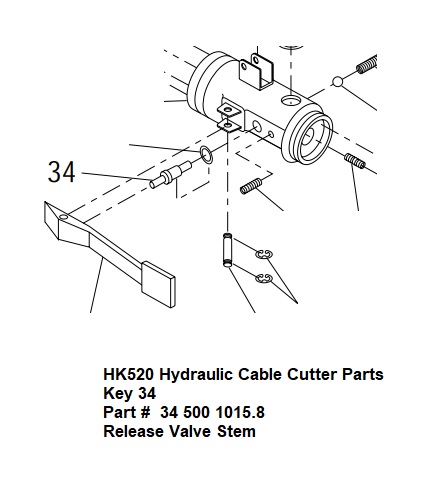 34

HK520 Hydraulic Cable Cutter Parts
Key 34
Part # 34 500 1015.8
Release Valve Stem