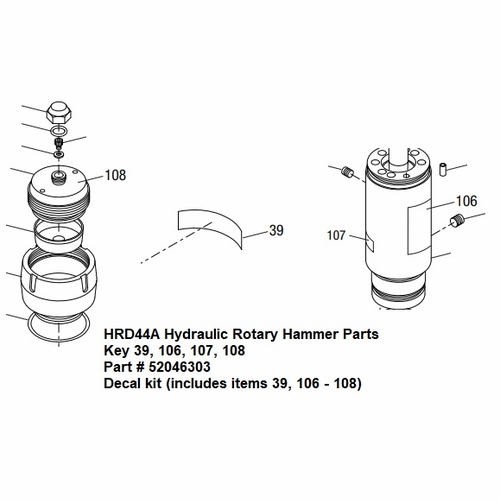 108

39

106

107

HRD44A Hydraulic Rotary Hammer Parts
Key 39, 106, 107, 108
Part # 52046303
Decal kit (includes items 39, 106 - 108)