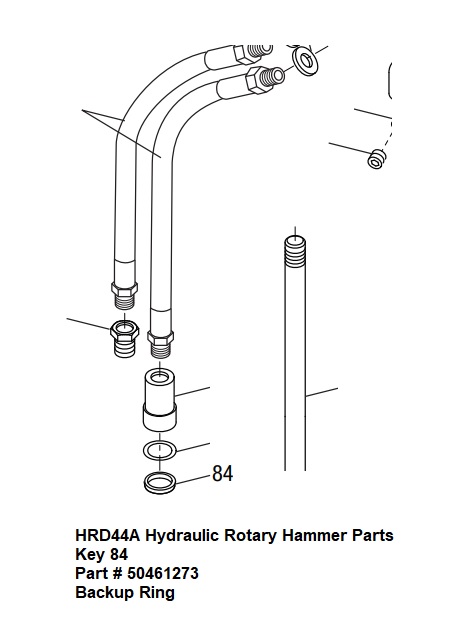 84

HRD44A Hydraulic Rotary Hammer Parts
Key 84
Part # 50461273
Backup Ring