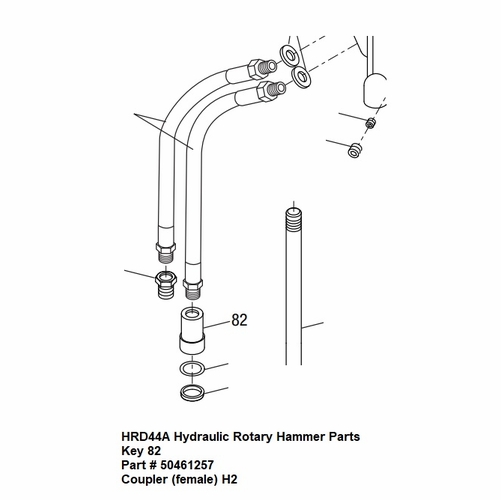 82

HRD44A Hydraulic Rotary Hammer Parts
Key 82
Part # 50461257
Coupler (female) H2