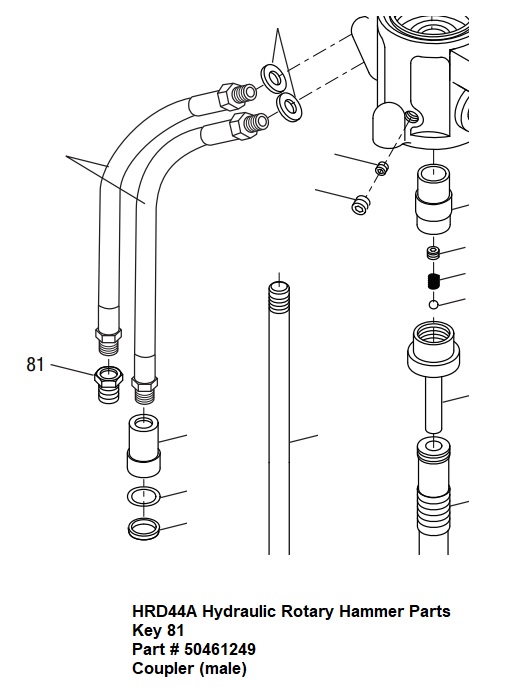 81

HRD44A Hydraulic Rotary Hammer Parts
Key 81
Part # 50461249
Coupler (male)