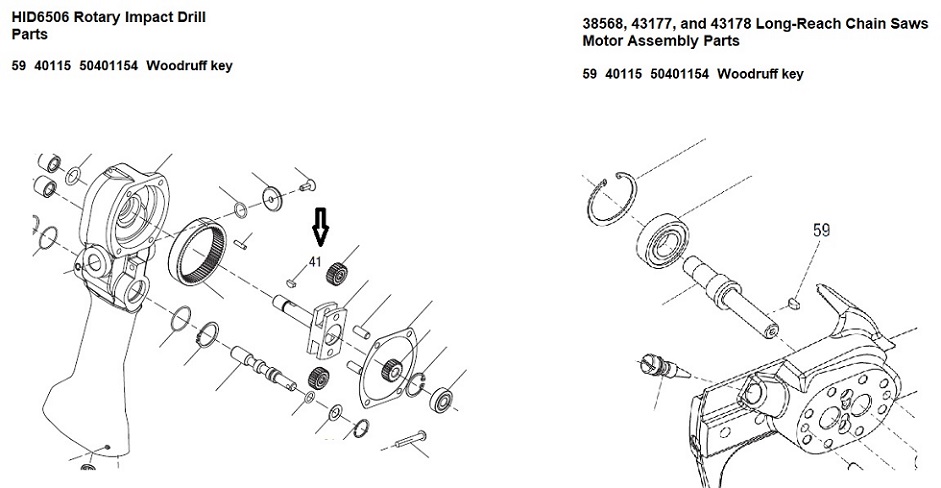 HID6506 Rotary Impact Drill Parts

59 40115 50401154 Woodruff key

41

38568, 43177, and 43178 Long-Reach Chain Saws Motor Assembly Parts

59 40115 50401154 Woodruff key

59