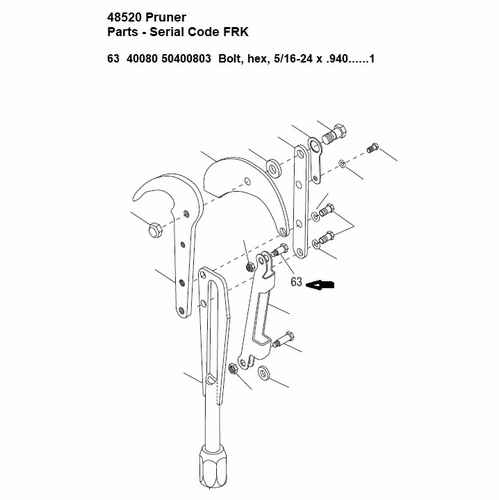 48520 Pruner
Parts - Serial Code FRK

63 40080 50400803 Bolt, hex, 5/16-24 x .940......1

63