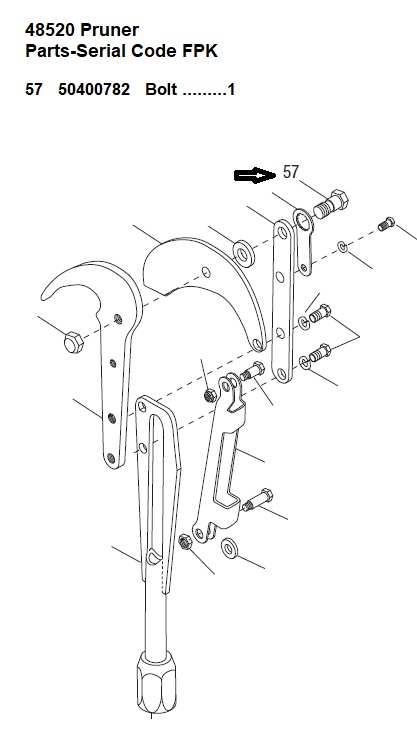 48520 Pruner
Parts-Serial Code FPK

57 50400782 Bolt .........1

57