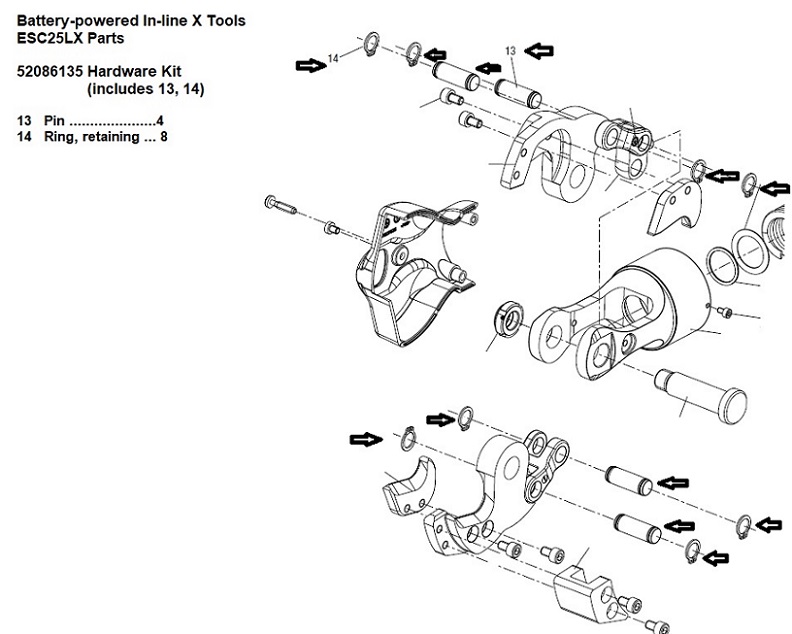 Battery-powered In-line X Tools
ESC25LX Parts

52086135 Hardware Kit
(includes 13, 14)

13 Pin ....................4
14 Ring, retaining ... 8

14
13