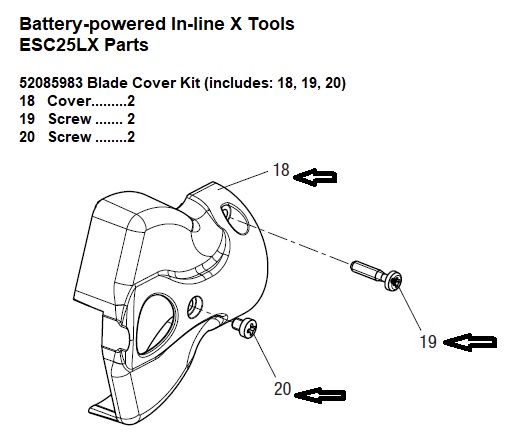 Battery-powered In-line X Tools
ESC25LX Parts

52085983 Blade Cover Kit (includes: 18, 19, 20)
18 Cover.........2
19 Screw ....... 2
20 Screw ........2

18
19
20