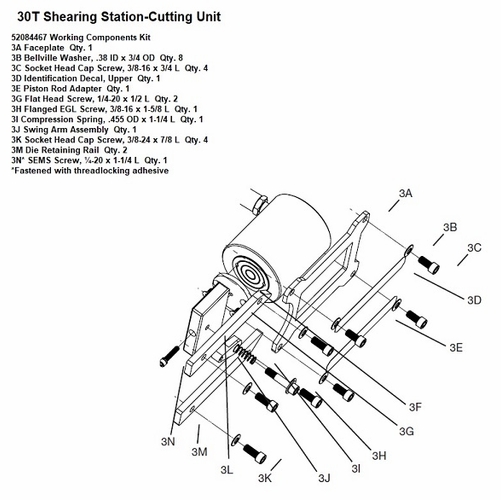 30T Shearing Station-Cutting Unit

52084467 Working Components Kit
3A Faceplate Qty. 1
3B Bellville Washer, .38 ID x 3/4 OD Qty. 8
3C Socket Head Cap Screw, 3/8-16 x 3/4 L Qty. 4
3D Identification Decal, Upper Qty. 1
3E Piston Rod Adapter Qty. 1
3G Flat Head Screw, 1/4-20 x 1/2 L Qty. 2
3H Flanged EGL Screw, 3/8-16 x 1-5/8 L Qty. 1
3I Compression Spring, .455 OD x 1-1/4 L Qty. 1
3J Swing Arm Assembly Qty. 1
3K Socket Head Cap Screw, 3/8-24 x 7/8 L Qty. 4
3M Die Retaining Rail Qty. 2
3N* SEMS Screw, ¼-20 x 1-1/4 L Qty. 1
*Fastened with threadlocking adhesive

3A
3B
3C
3D
3E
3F
3G
3H
3I
3J
3K
3L
3M
3N