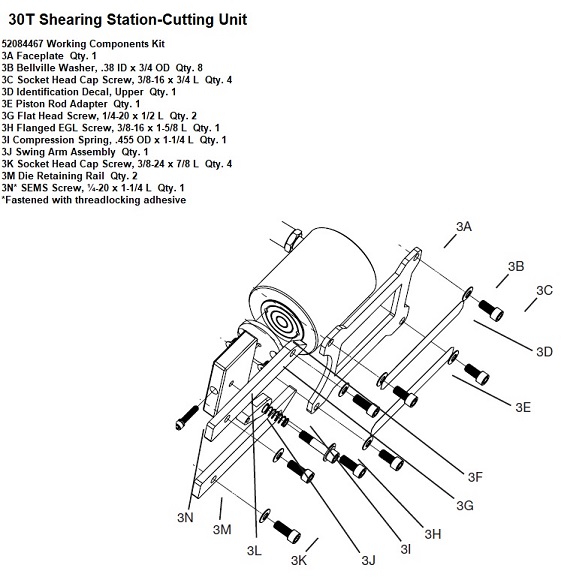 30T Shearing Station-Cutting Unit

52084467 Working Components Kit
3A Faceplate Qty. 1
3B Bellville Washer, .38 ID x 3/4 OD Qty. 8
3C Socket Head Cap Screw, 3/8-16 x 3/4 L Qty. 4
3D Identification Decal, Upper Qty. 1
3E Piston Rod Adapter Qty. 1
3G Flat Head Screw, 1/4-20 x 1/2 L Qty. 2
3H Flanged EGL Screw, 3/8-16 x 1-5/8 L Qty. 1
3I Compression Spring, .455 OD x 1-1/4 L Qty. 1
3J Swing Arm Assembly Qty. 1
3K Socket Head Cap Screw, 3/8-24 x 7/8 L Qty. 4
3M Die Retaining Rail Qty. 2
3N* SEMS Screw, ¼-20 x 1-1/4 L Qty. 1
*Fastened with threadlocking adhesive

3A
3B
3C
3D
3E
3F
3G
3H
3I
3J
3K
3L
3M
3N