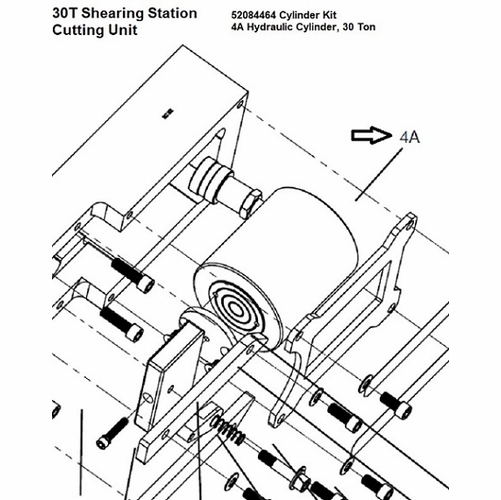 30T Shearing Station
Cutting Unit

52084464 Cylinder Kit
4A Hydraulic Cylinder, 30 Ton

4A