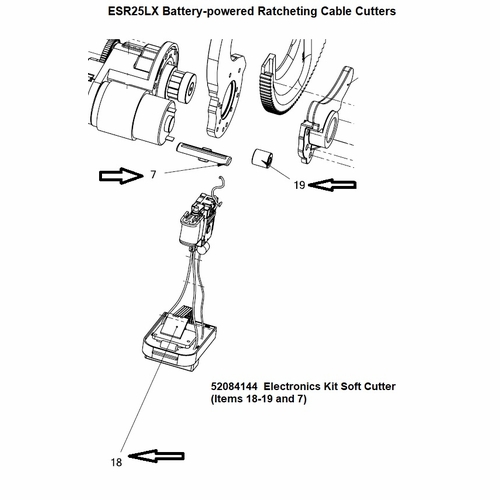 ESR25LX Battery-powered Ratcheting Cable Cutters

7

19

52084144 Electronics Kit Soft Cutter (Items 18-19 and 7)

18