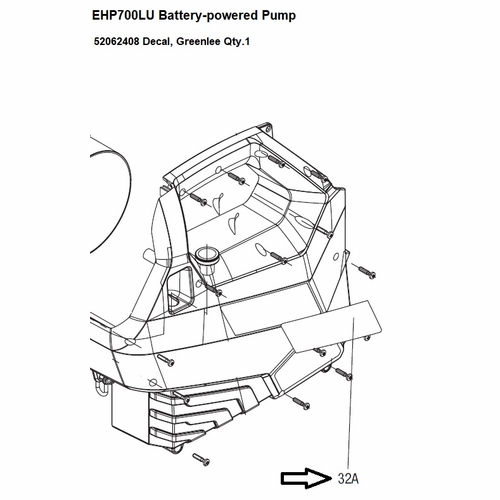 EHP700LU Battery-powered Pump

52062408 Decal, Greenlee Qty.1

32A