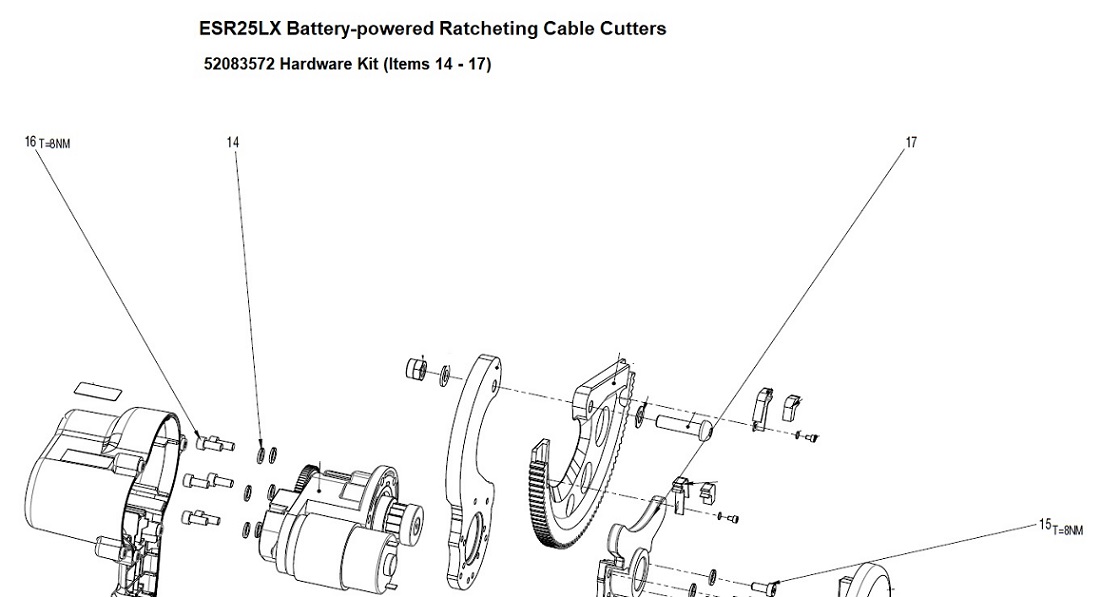 ESR25LX Battery-powered Ratcheting Cable Cutters

52083572 Hardware Kit (Items 14 - 17)

16 T=8NM

14

17

15 T=8NM