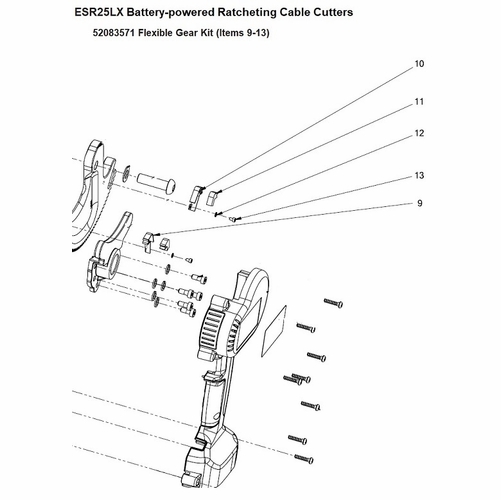 ESR25LX Battery-powered Ratcheting Cable Cutters

52083571 Flexible Gear Kit (Items 9-13)

10

11

12

13

9