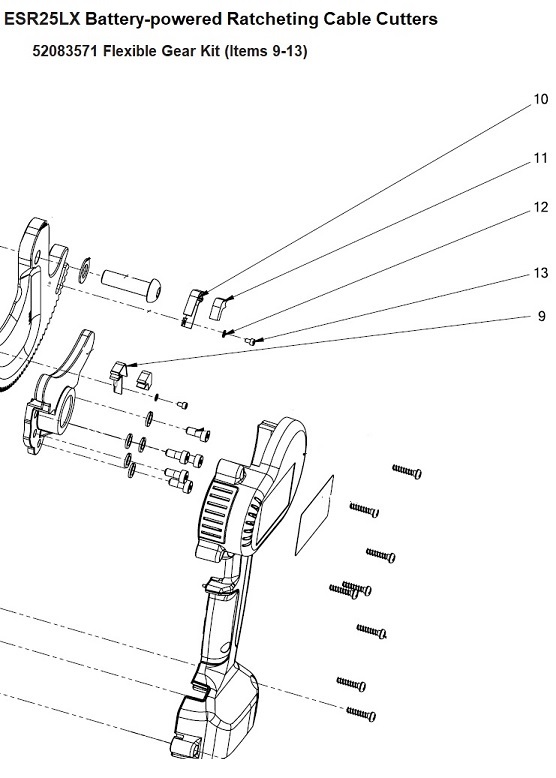 ESR25LX Battery-powered Ratcheting Cable Cutters

52083571 Flexible Gear Kit (Items 9-13)

10

11

12

13

9