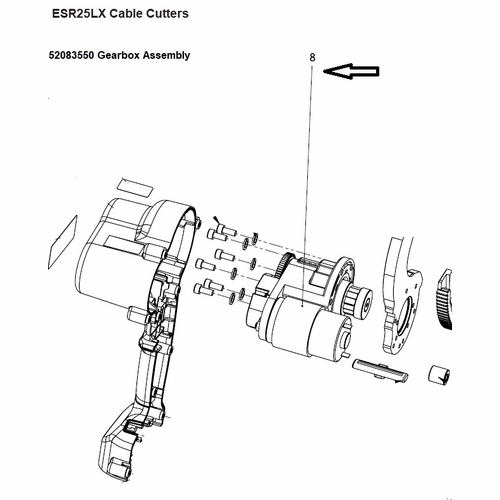 ESR25LX Cable Cutters

52083550 Gearbox Assembly

8