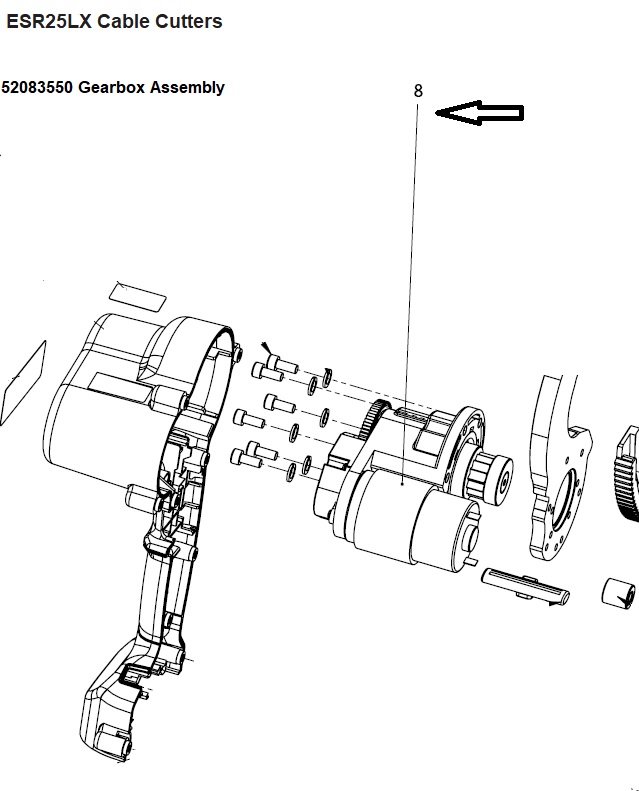 ESR25LX Cable Cutters

52083550 Gearbox Assembly

8