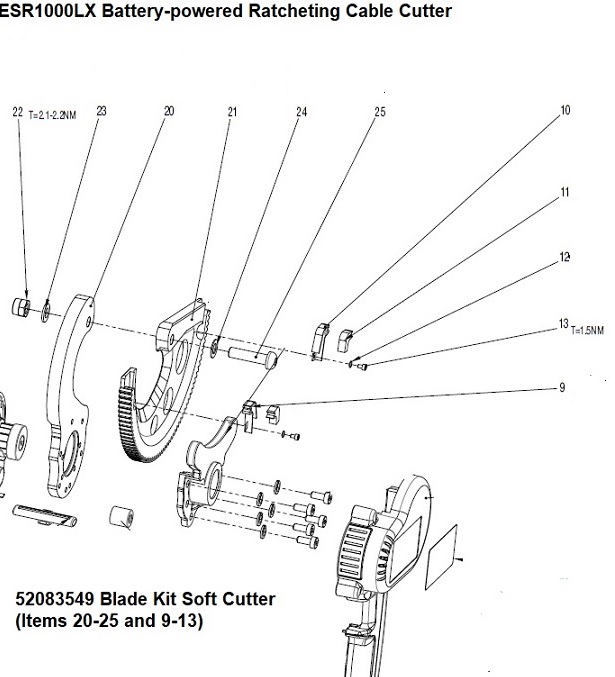 ESR1000LX Battery-powered Ratcheting Cable Cutter

22 T=2.1-2.2NM 23 20 21 24 25 10

11

12

13 T=1.5NM

9

52083549 Blade Kit Soft Cutter (Items 20-25 and 9-13)