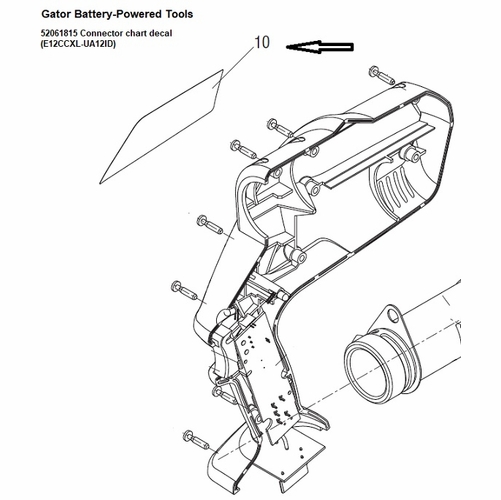 Gator Battery-Powered Tools

52061815 Connector chart decal
(E12CCXL-UA12ID)

10