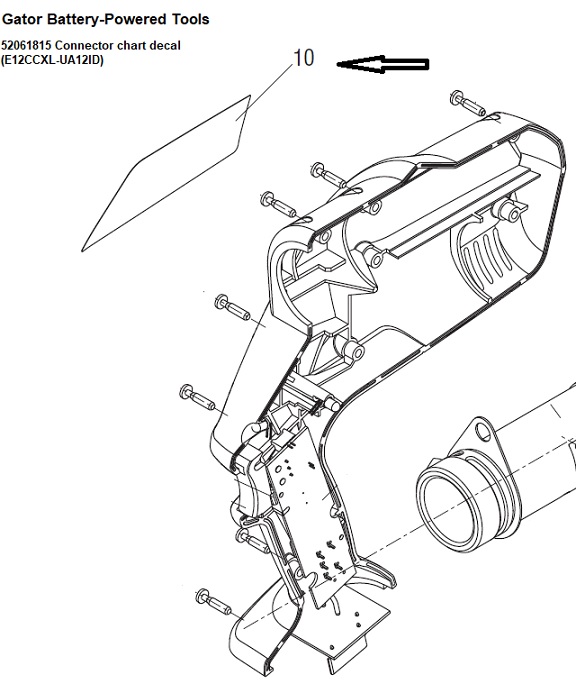 Gator Battery-Powered Tools

52061815 Connector chart decal
(E12CCXL-UA12ID)

10