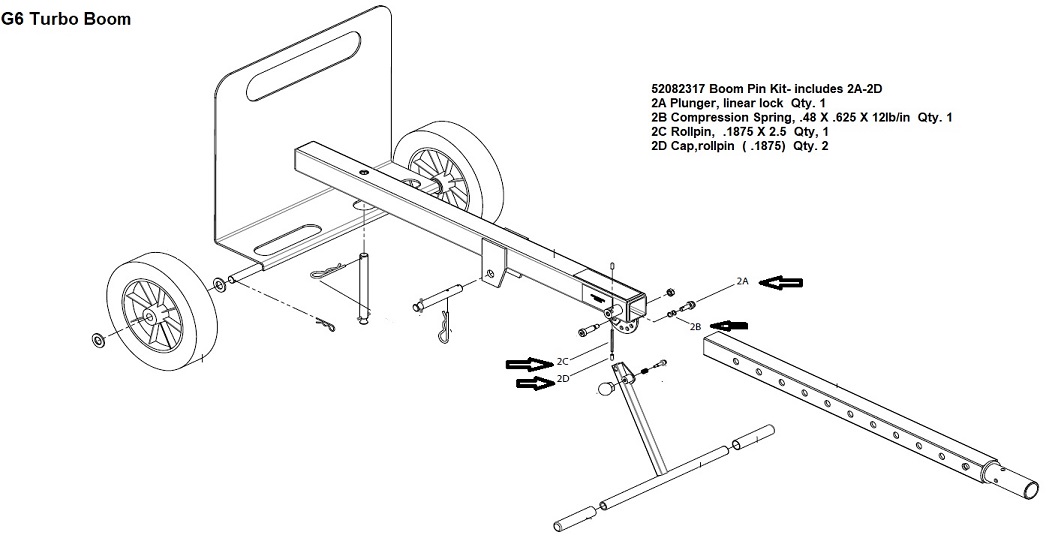 G6 Turbo Boom

52082317 Boom Pin Kit- includes 2A-2D
2A Plunger, linear lock Qty. 1
2B Compression Spring, .48 X .625 X 12lb/in Qty. 1
2C Rollpin, .1875 X 2.5 Qty, 1
2D Cap,rollpin ( .1875) Qty. 2

2A
2B
2C
2D