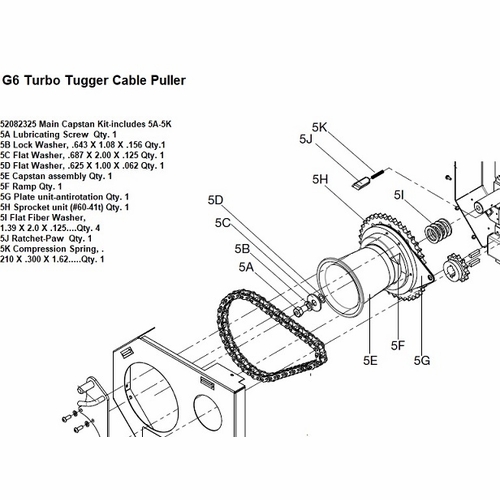 G6 Turbo Tugger Cable Puller

52082325 Main Capstan Kit-includes 5A-5K
5A Lubricating Screw Qty. 1
5B Lock Washer, .643 X 1.08 X .156 Qty.1
5C Flat Washer, .687 X 2.00 X .125 Qty. 1
5D Flat Washer, .625 X 1.00 X .062 Qty. 1
5E Capstan assembly Qty. 1
5F Ramp Qty. 1
5G Plate unit-antirotation Qty. 1
5H Sprocket unit (#60-41t) Qty. 1
5I Flat Fiber Washer, 1.39 X 2.0 X .125....Qty. 4
5J Ratchet-Paw Qty. 1
5K Compression Spring, . 210 X .300 X 1.62.....Qty. 1

5K
5J
5H
5I
5D
5C
5B
5A
5F
5E
5G