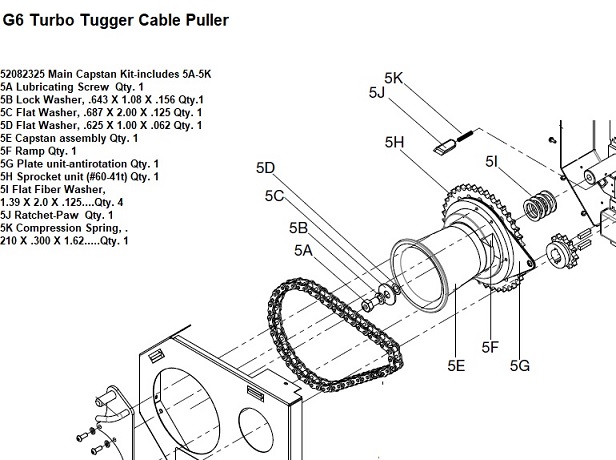 G6 Turbo Tugger Cable Puller

52082325 Main Capstan Kit-includes 5A-5K
5A Lubricating Screw Qty. 1
5B Lock Washer, .643 X 1.08 X .156 Qty.1
5C Flat Washer, .687 X 2.00 X .125 Qty. 1
5D Flat Washer, .625 X 1.00 X .062 Qty. 1
5E Capstan assembly Qty. 1
5F Ramp Qty. 1
5G Plate unit-antirotation Qty. 1
5H Sprocket unit (#60-41t) Qty. 1
5I Flat Fiber Washer,
1.39 X 2.0 X .125....Qty. 4
5J Ratchet-Paw Qty. 1
5K Compression Spring, .
210 X .300 X 1.62.....Qty. 1

5K
5J
5H
5I
5D
5C
5B
5A
5F
5E
5G