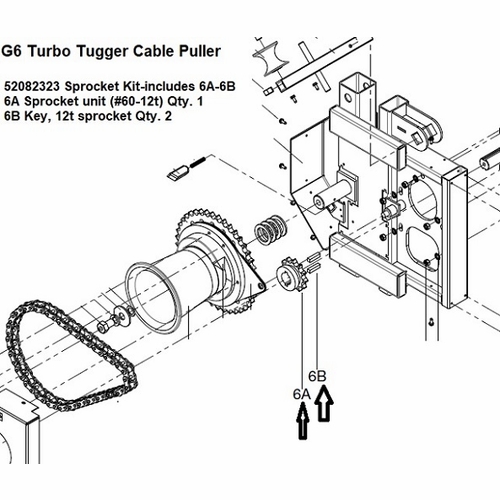 G6 Turbo Tugger Cable Puller

52082323 Sprocket Kit-includes 6A-6B
6A Sprocket unit (#60-12t) Qty. 1
6B Key, 12t sprocket Qty. 2

6B
6A