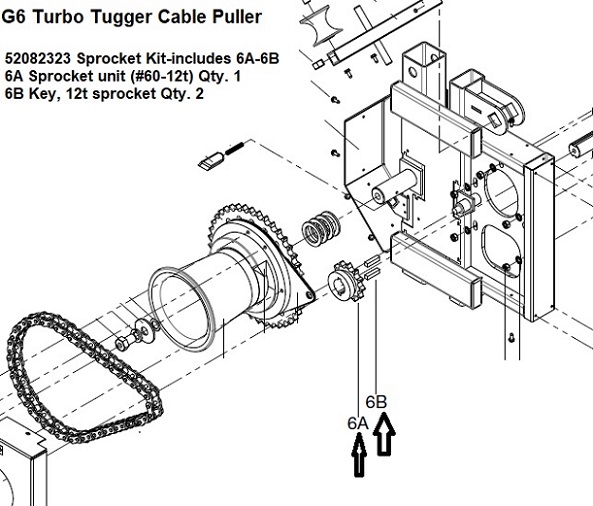 G6 Turbo Tugger Cable Puller

52082323 Sprocket Kit-includes 6A-6B
6A Sprocket unit (#60-12t) Qty. 1
6B Key, 12t sprocket Qty. 2

6B
6A