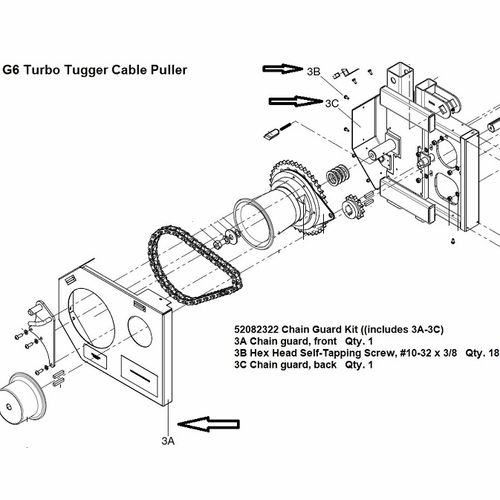 G6 Turbo Tugger Cable Puller

3B

3C

52082322 Chain Guard Kit ((includes 3A-3C)
3A Chain guard, front Qty. 1
3B Hex Head Self-Tapping Screw, #10-32 x 3/8 Qty. 18
3C Chain guard, back Qty. 1

3A