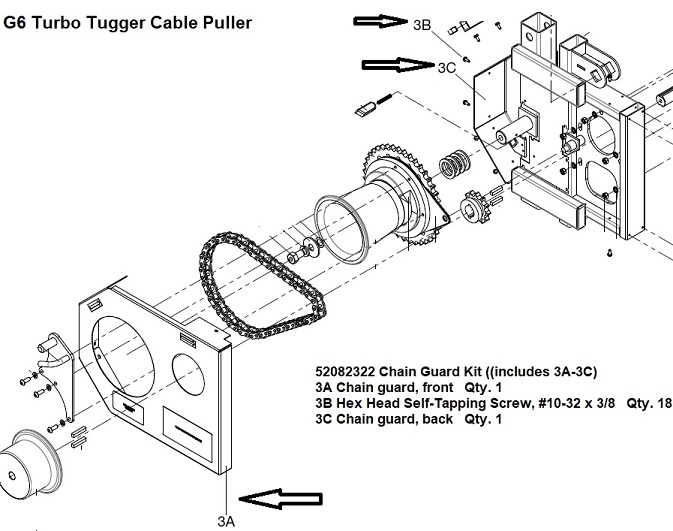 G6 Turbo Tugger Cable Puller

3B

3C

52082322 Chain Guard Kit ((includes 3A-3C)
3A Chain guard, front Qty. 1
3B Hex Head Self-Tapping Screw, #10-32 x 3/8 Qty. 18
3C Chain guard, back Qty. 1

3A