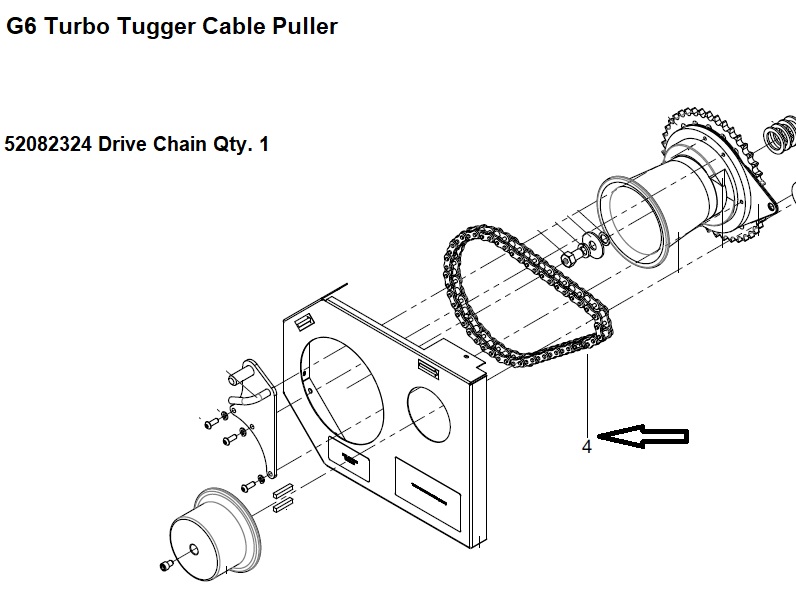 G6 Turbo Tugger Cable Puller

52082324 Drive Chain Qty. 1

4