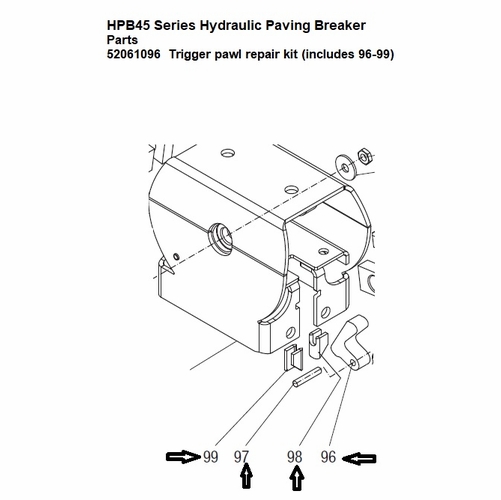 HPB45 Series Hydraulic Paving Breaker
Parts
52061096 Trigger pawl repair kit (includes 96-99)

99 97 98 96