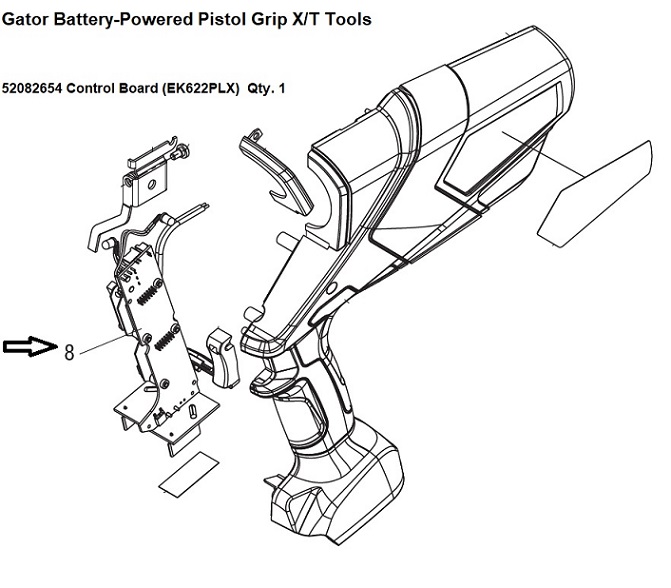 Gator Battery-Powered Pistol Grip X/T Tools

52082654 Control Board (EK622PLX) Qty. 1

8