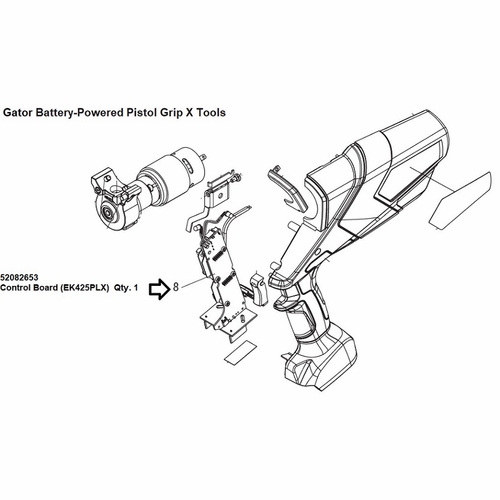 Gator Battery-Powered Pistol Grip X Tools

52082653
Control Board (EK425PLX) Qty. 1

8