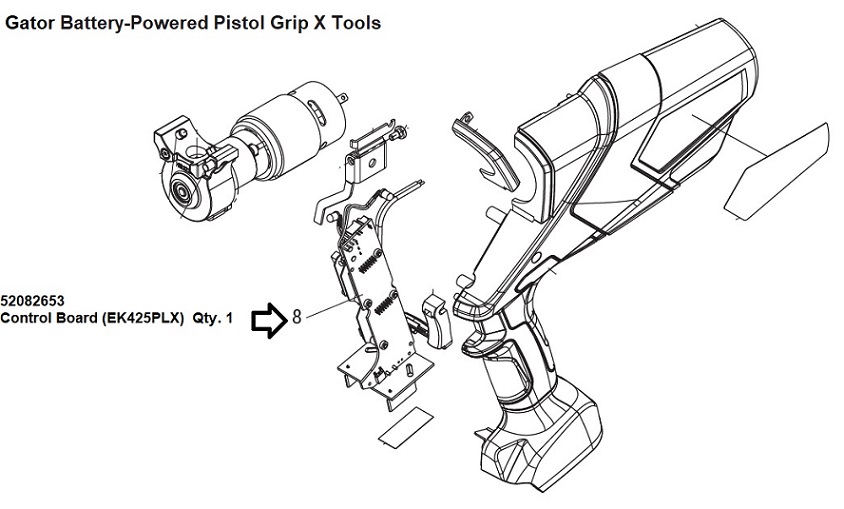 Gator Battery-Powered Pistol Grip X Tools

52082653
Control Board (EK425PLX) Qty. 1

8