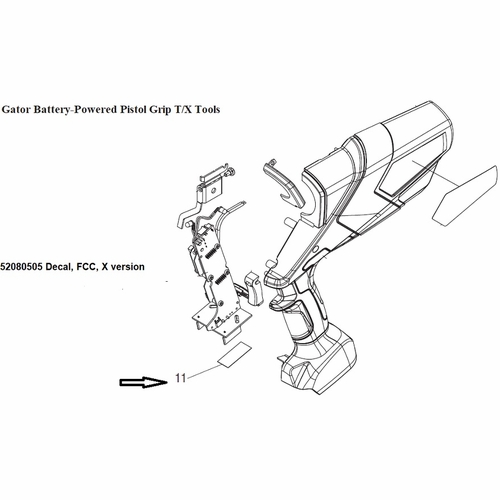 Gator Battery-Powered Pistol Grip T/X Tools

52080505 Decal, FCC, X version

11