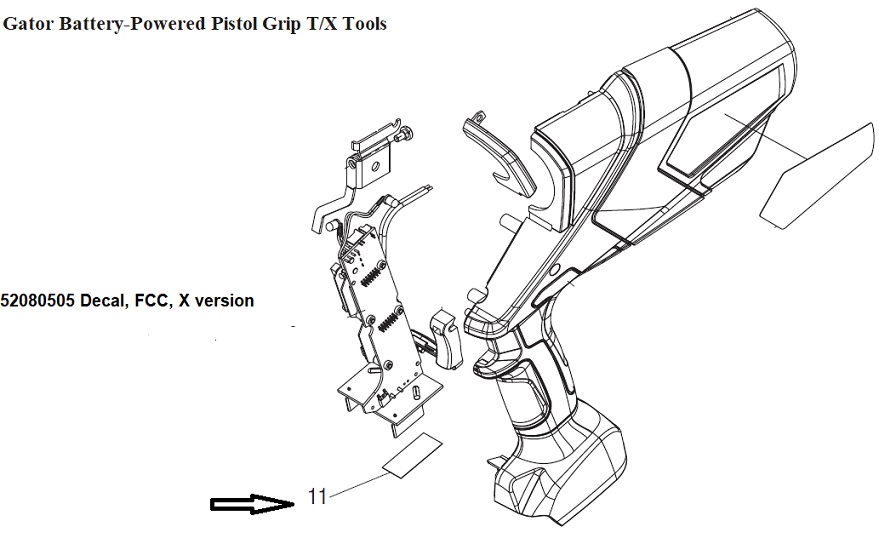 Gator Battery-Powered Pistol Grip T/X Tools

52080505 Decal, FCC, X version

11