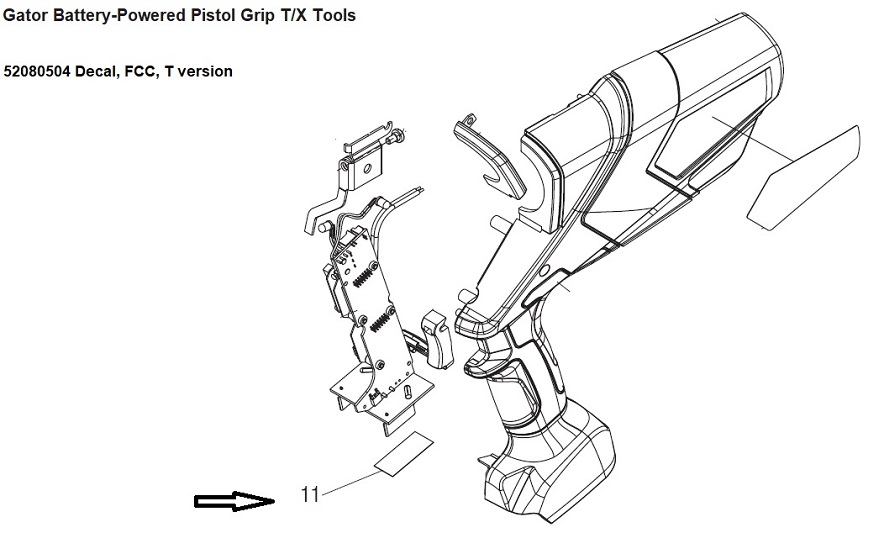 Gator Battery-Powered Pistol Grip T/X Tools

52080504 Decal, FCC, T version

11